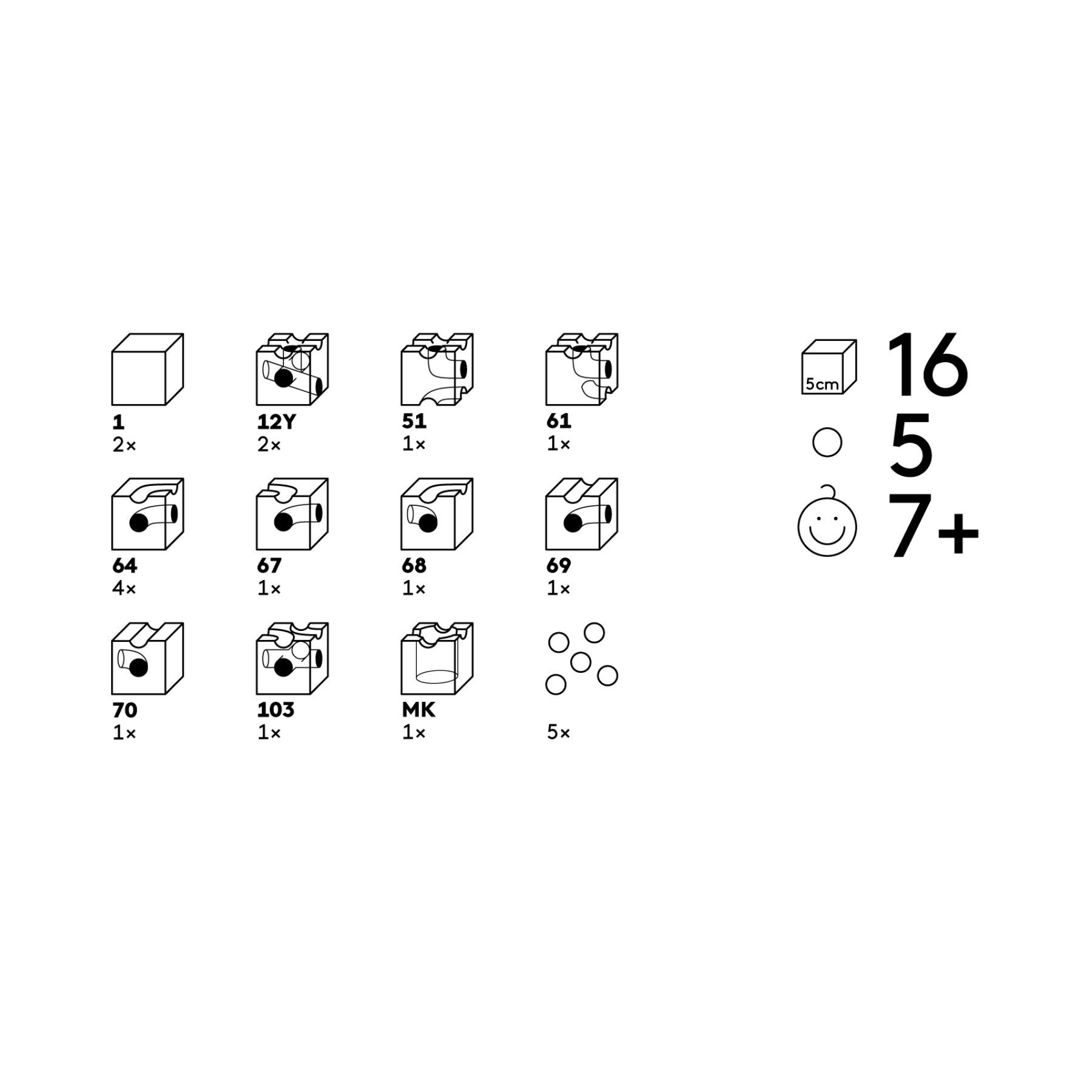 1
2×

12Y
2×

51
1×

61
1×

64
4×

67
1×

68
1×

69
1×

70
1×

103
1×

MK
1×

5×

5cm 16

5

7+