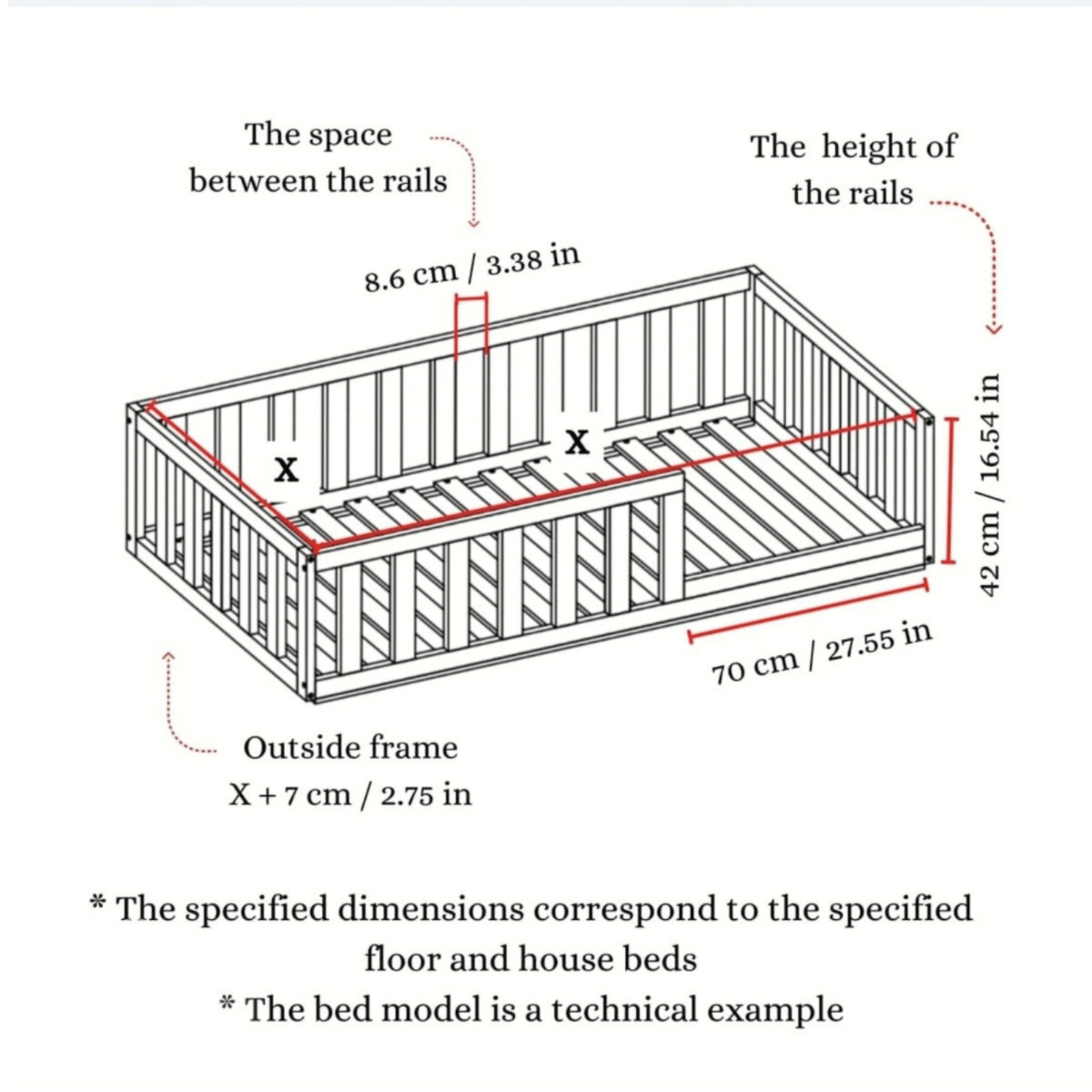 The space between the rails

The height of the rails

8.6 cm / 3.38 in

X

X

42 cm / 16.54 in

70 cm / 27.55 in

Outside frame
X + 7 cm / 2.75 in

* The specified dimensions correspond to the specified floor and house beds
* The bed model is a technical example