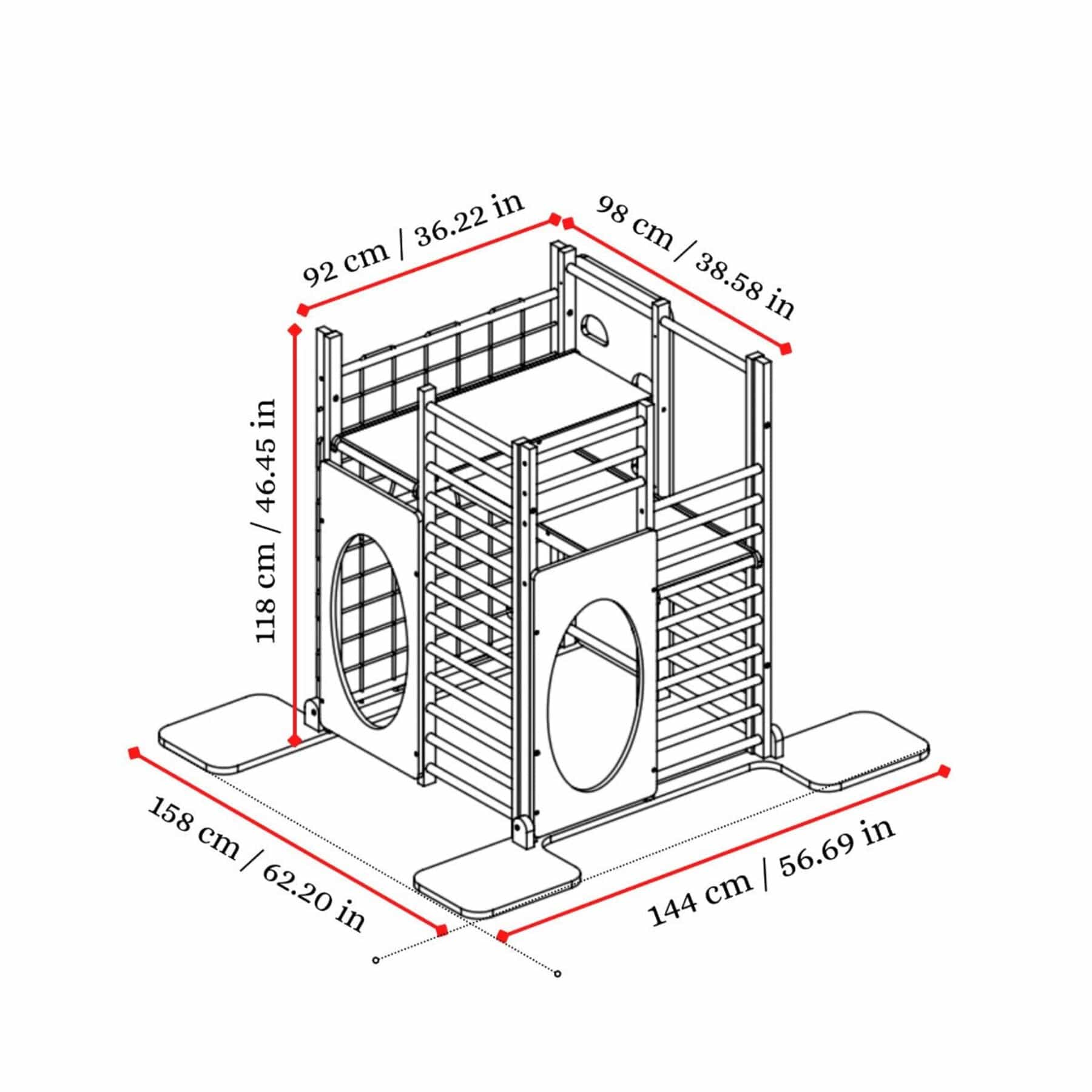 92 cm / 36.22 in

98 cm / 38.58 in

118 cm / 46.45 in

158 cm / 62.20 in

144 cm / 56.69 in