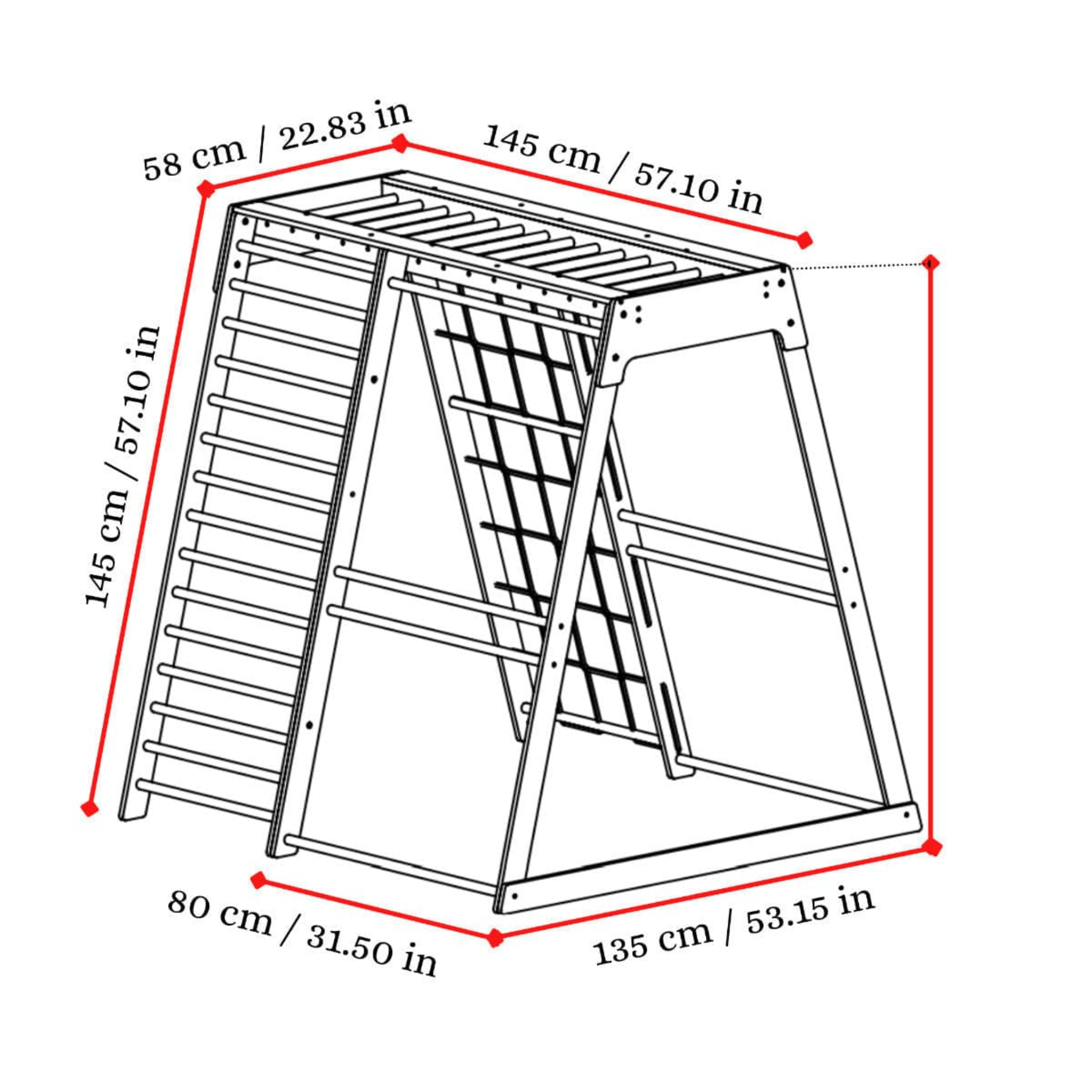 58 cm / 22.83 in

145 cm / 57.10 in

145 cm / 57.10 in

80 cm / 31.50 in

135 cm / 53.15 in